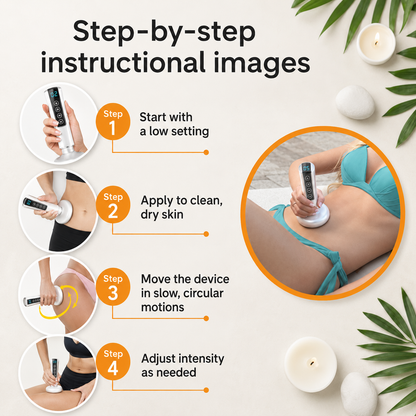 Step-by-step instructional images

Step 1
Start with a low setting

Step 2
Apply to clean, dry skin

Step 3
Move the device in slow, circular motions

Step 4
Adjust intensity as needed